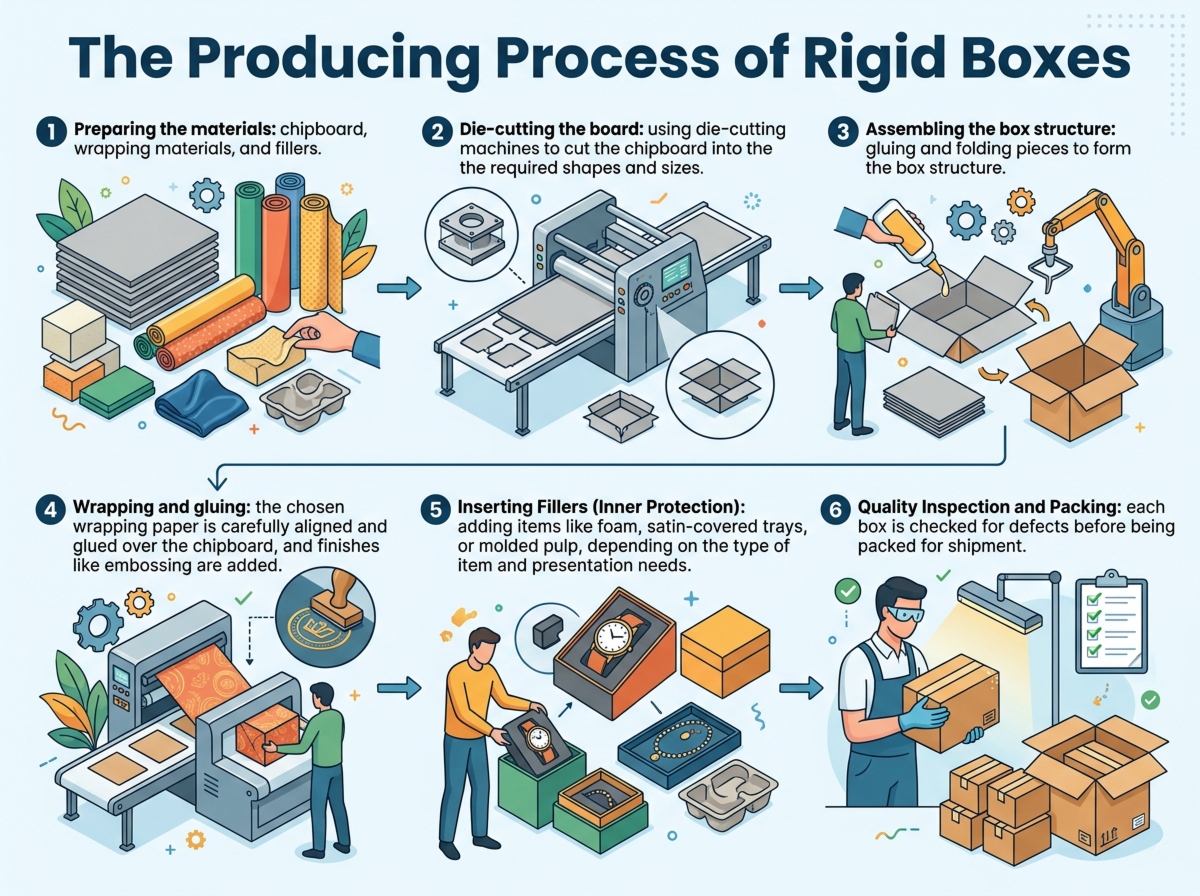 The Producing Process of Rigid Boxes

1 Preparing the materials: chipboard, wrapping materials, and fillers.

2 Die-cutting the board: using die-cutting machines to cut the chipboard into the the required shapes and sizes.

3 Assembling the box structure: gluing and folding pieces to form the box structure.

4 Wrapping and gluing: the chosen wrapping paper is carefully aligned and glued over the chipboard, and finishes like embossing are added.

5 Inserting Fillers (Inner Protection): adding items like foam, satin-covered trays, or molded pulp, depending on the type of item and presentation needs.

6 Quality Inspection and Packing: each box is checked for defects before being packed for shipment.