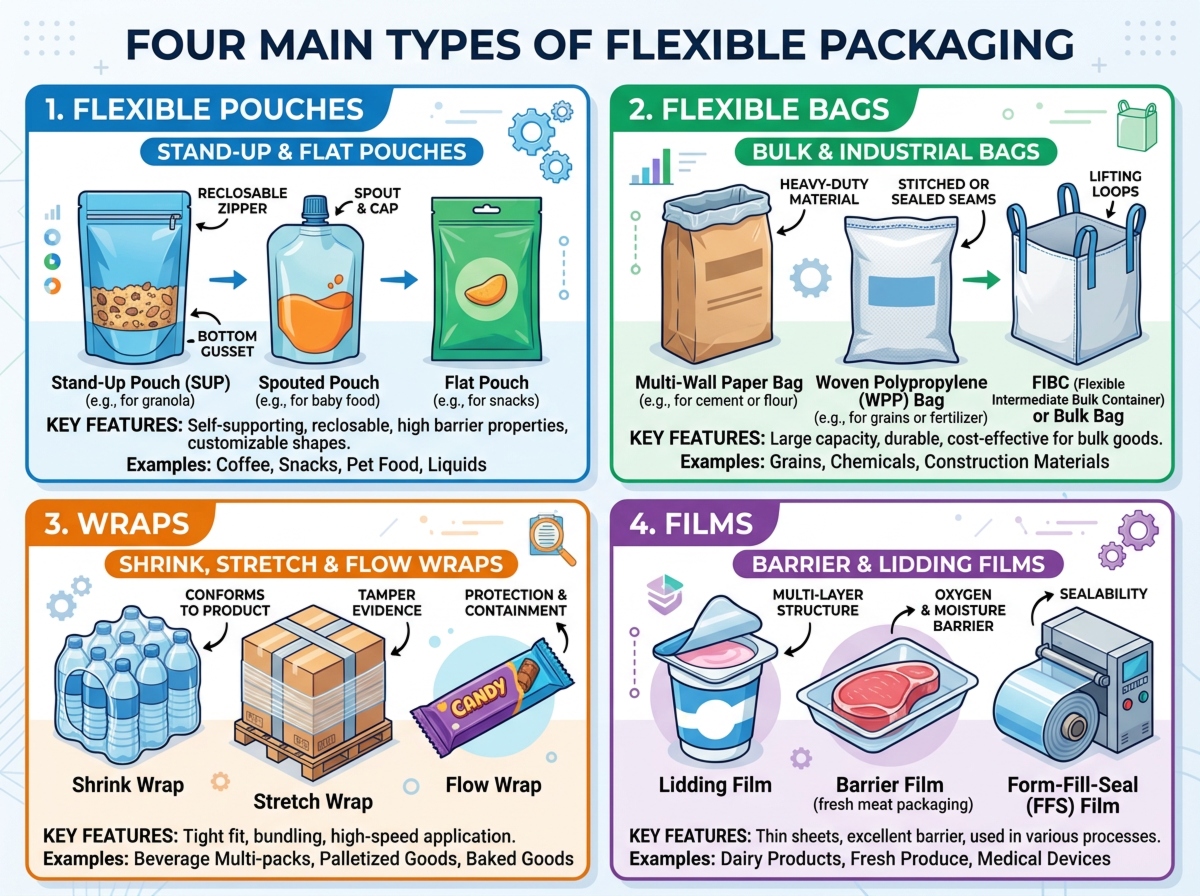 FOUR MAIN TYPES OF FLEXIBLE PACKAGING

1. FLEXIBLE POUCHES

STAND-UP & FLAT POUCHES

RECLOSABLE ZIPPER

SPOUT & CAP

BOTTOM GUSSET

Stand-Up Pouch (SUP)
(e.g., for granola)

Spouted Pouch
(e.g., for baby food)

Flat Pouch
(e.g., for snacks)

KEY FEATURES: Self-supporting, reclosable, high barrier properties, customizable shapes.
Examples: Coffee, Snacks, Pet Food, Liquids

2. FLEXIBLE BAGS

BULK & INDUSTRIAL BAGS

HEAVY-DUTY MATERIAL

STITCHED OR SEALED SEAMS

LIFTING LOOPS

Multi-Wall Paper Bag
(e.g., for cement or flour)

Woven Polypropylene (WPP) Bag
(e.g., for grains or fertilizer)

FIBC (Flexible Intermediate Bulk Container) or Bulk Bag

KEY FEATURES: Large capacity, durable, cost-effective for bulk goods.
Examples: Grains, Chemicals, Construction Materials

3. WRAPS

SHRINK, STRETCH & FLOW WRAPS

CONFORMS TO PRODUCT

TAMPER EVIDENCE

PROTECTION & CONTAINMENT

CANDY

Shrink Wrap

Stretch Wrap

Flow Wrap

KEY FEATURES: Tight fit, bundling, high-speed application.
Examples: Beverage Multi-packs, Palletized Goods, Baked Goods

4. FILMS

BARRIER & LIDDING FILMS

MULTI-LAYER STRUCTURE

OXYGEN & MOISTURE BARRIER

SEALABILITY

Lidding Film

Barrier Film
(fresh meat packaging)

Form-Fill-Seal (FFS) Film

KEY FEATURES: Thin sheets, excellent barrier, used in various processes.
Examples: Dairy Products, Fresh Produce, Medical Devices